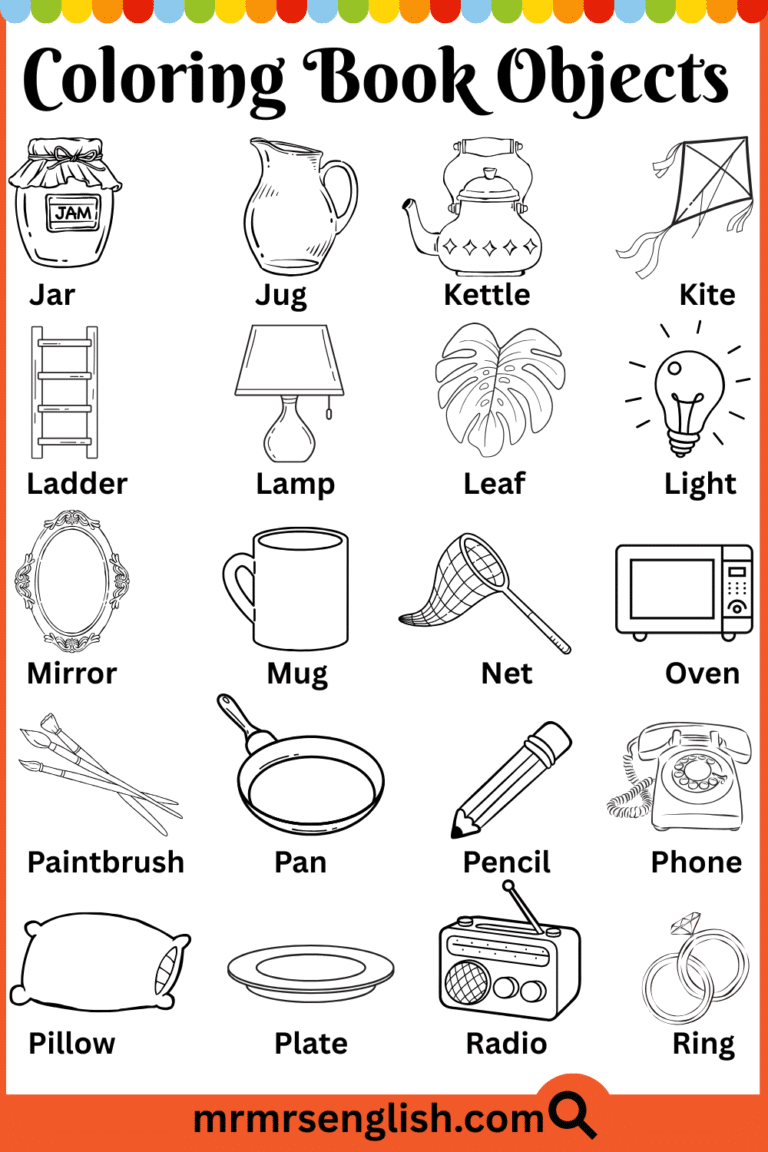 Coloring Book Objects

JAM

Jar

Jug

Kettle

Kite

Ladder

Lamp

Leaf

Light

Mirror

Mug

Net

Oven

Paintbrush

Pan

Pencil

Phone

Pillow

Plate

Radio

Ring

mrmrsenglish.com